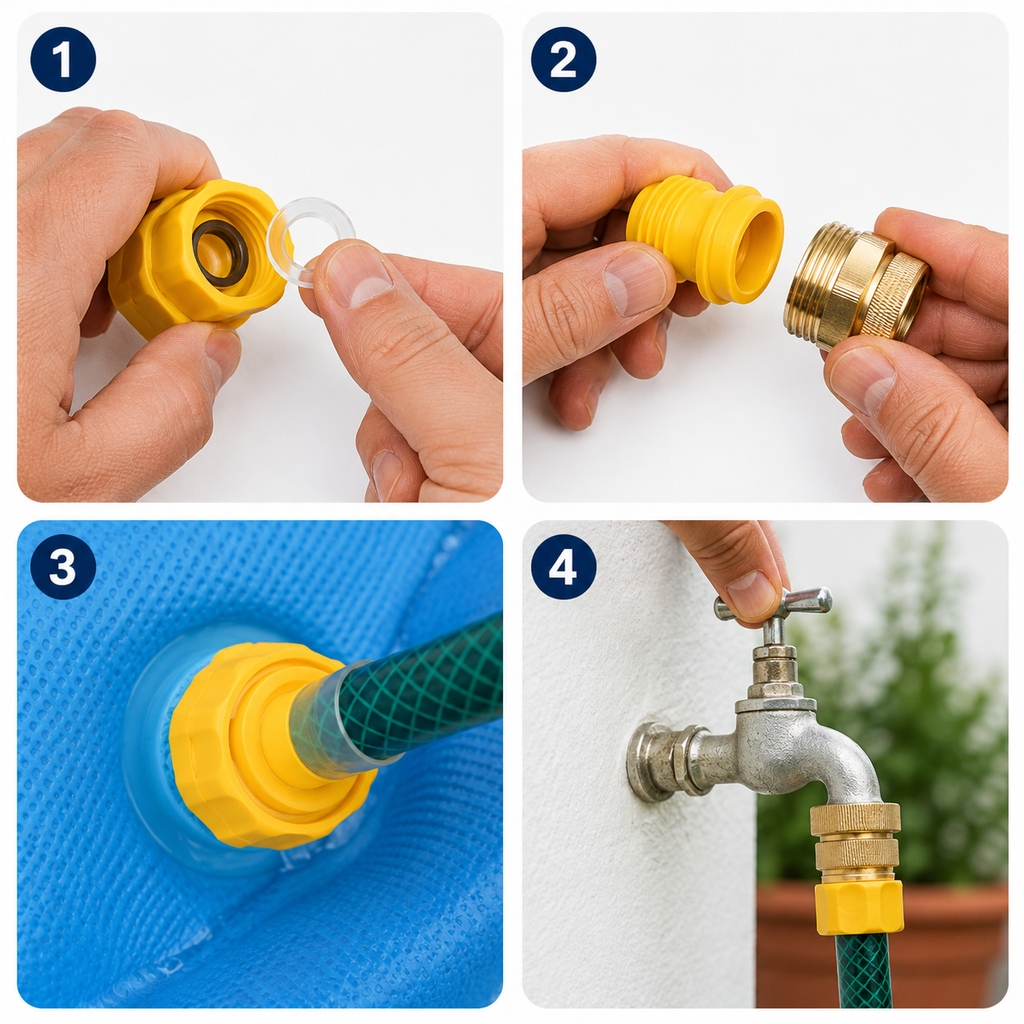 1

2

3

4